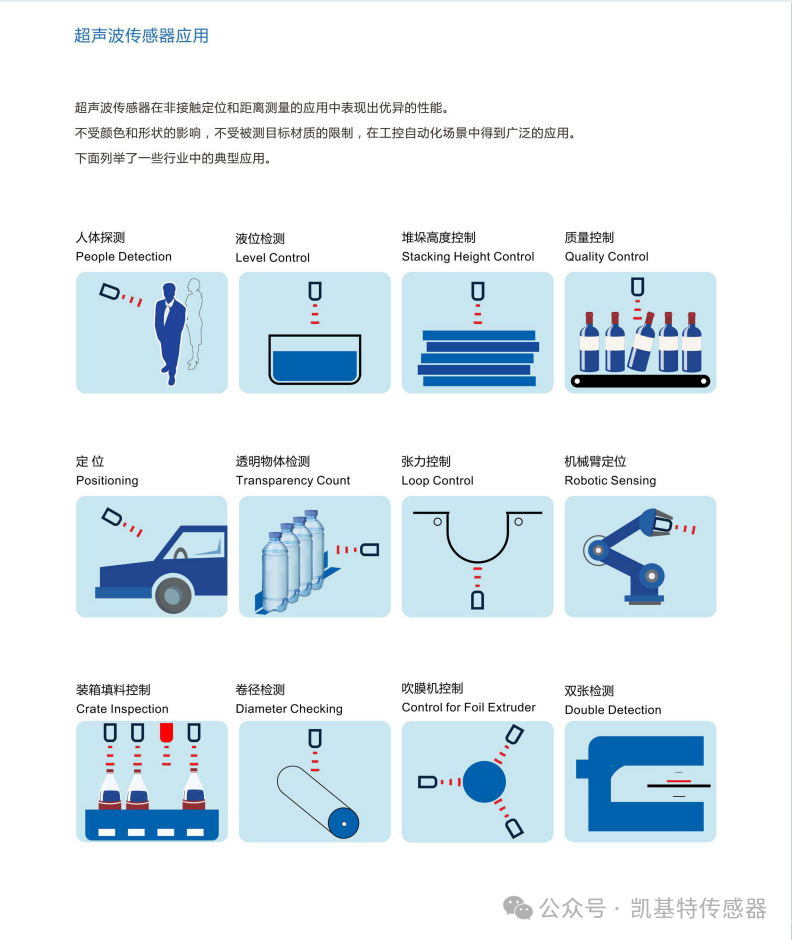 超声波传感器应用

超声波传感器在非接触定位和距离测量的应用中表现出优异的性能。
不受颜色和形状的影响，不受被测目标材质的限制，在工控自动化场景中得到广泛的应用。
下面列举了一些行业中的典型应用。

人体探测
People Detection

液位检测
Level Control

堆垛高度控制
Stacking Height Control

质量控制
Quality Control

定 位
Positioning

透明物体检测
Transparency Count

张力控制
Loop Control

机械臂定位
Robotic Sensing

装箱填料控制
Crate Inspection

卷径检测
Diameter Checking

吹膜机控制
Control for Foil Extruder

双张检测
Double Detection

公众号 · 凯基特传感器